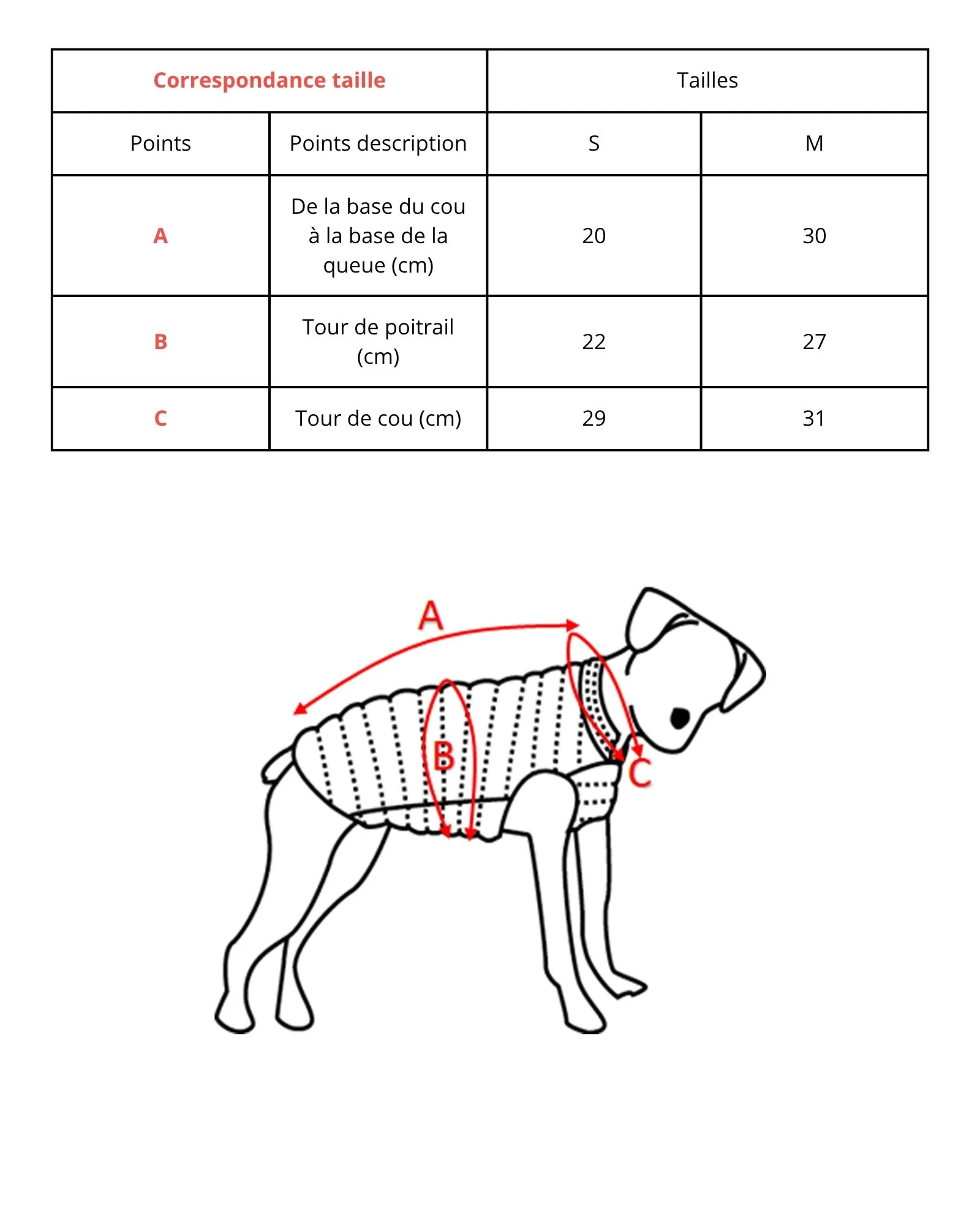 | Correspondance taille | | Tailles | |
|---|---|---|---|
| Points | Points description | S | M |
| A | De la base du cou à la base de la queue (cm) | 20 | 30 |
| B | Tour de poitrail (cm) | 22 | 27 |
| C | Tour de cou (cm) | 29 | 31 |

A

B

C